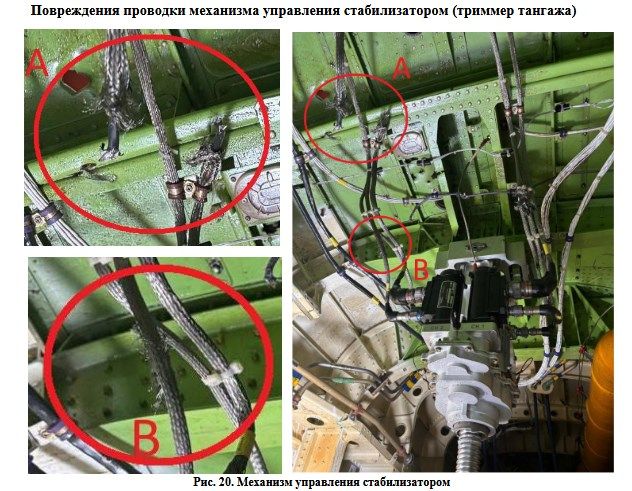 Повреждения проводки механизма управления стабилизатором (триммер тангажа)

A

B

A

B

Рис. 20. Механизм управления стабилизатором